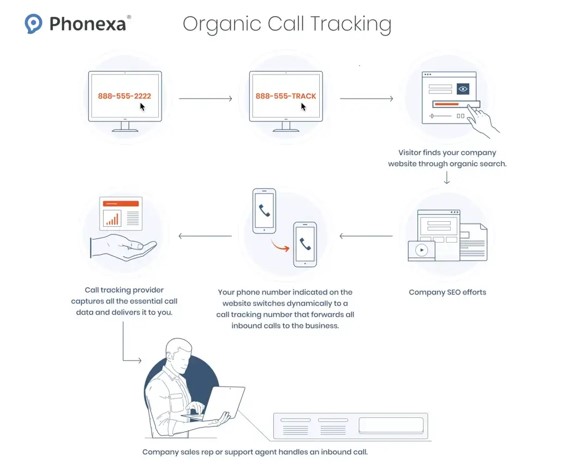 Phonexa®

Organic Call Tracking

888-555-2222

888-555-TRACK

Visitor finds your company website through organic search.

Company SEO efforts

Your phone number indicated on the website switches dynamically to a call tracking number that forwards all inbound calls to the business.

Call tracking provider captures all the essential call data and delivers it to you.

Company sales rep or support agent handles an inbound call.